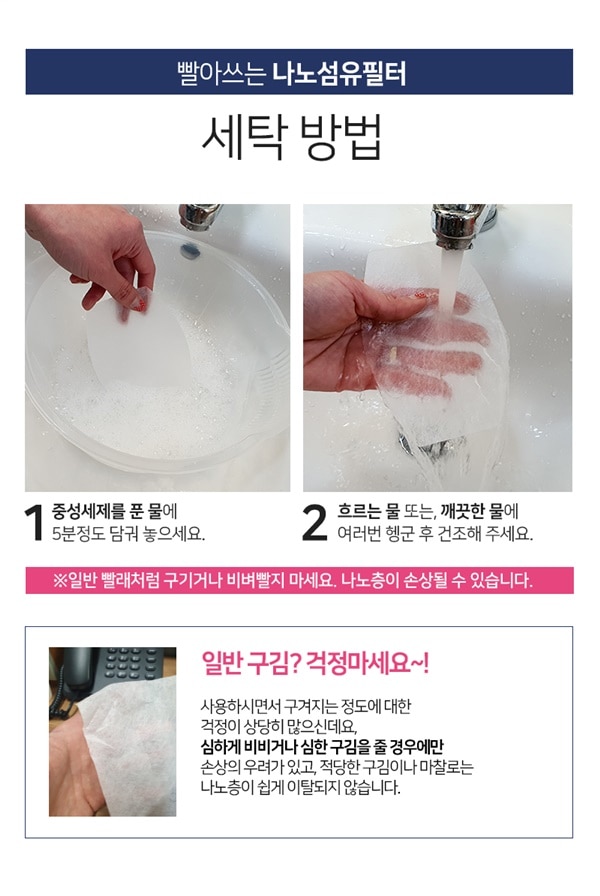 빨아쓰는 나노섬유필터

세탁 방법

1 중성세제를 푼 물에 5분정도 담궈 놓으세요.

2 흐르는 물 또는, 깨끗한 물에 여러번 헹군 후 건조해 주세요.

※일반 빨래처럼 구기거나 비벼빨지 마세요. 나노층이 손상될 수 있습니다.

일반 구김? 걱정마세요~!

사용하시면서 구겨지는 정도에 대한 걱정이 상당히 많으신데요, 심하게 비비거나 심한 구김을 줄 경우에만 손상의 우려가 있고, 적당한 구김이나 마찰로는 나노층이 쉽게 이탈되지 않습니다.