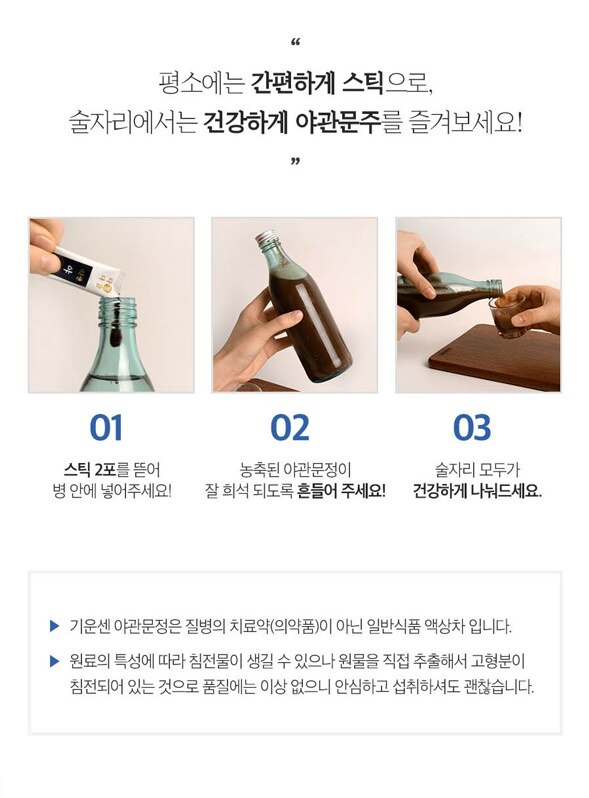 “

평소에는 간편하게 스틱으로,
술자리에서는 건강하게 야관문주를 즐겨보세요!

”

01

스틱 2포를 뜯어
병 안에 넣어주세요!

02

농축된 야관문정이
잘 희석 되도록 흔들어 주세요!

03

술자리 모두가
건강하게 나눠드세요.

▶ 기운센 야관문정은 질병의 치료약(의약품)이 아닌 일반식품 액상차 입니다.

▶ 원료의 특성에 따라 침전물이 생길 수 있으나 원물을 직접 추출해서 고형분이 침전되어 있는 것으로 품질에는 이상 없으니 안심하고 섭취하셔도 괜찮습니다.