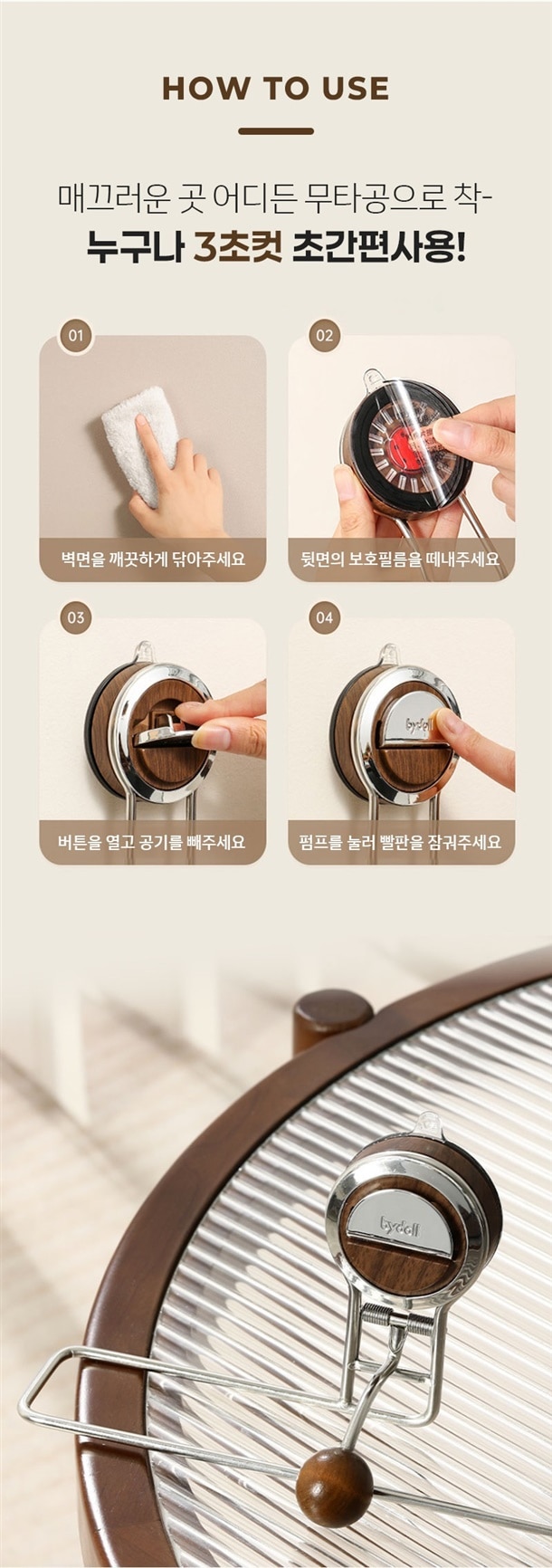 HOW TO USE

매끄러운 곳 어디든 무타공으로 착-
누구나 3초컷 초간편사용!

01
벽면을 깨끗하게 닦아주세요

02
뒷면의 보호필름을 떼내주세요

03
버튼을 열고 공기를 빼주세요

04
bydoll
펌프를 눌러 빨판을 잠궈주세요

bydoll