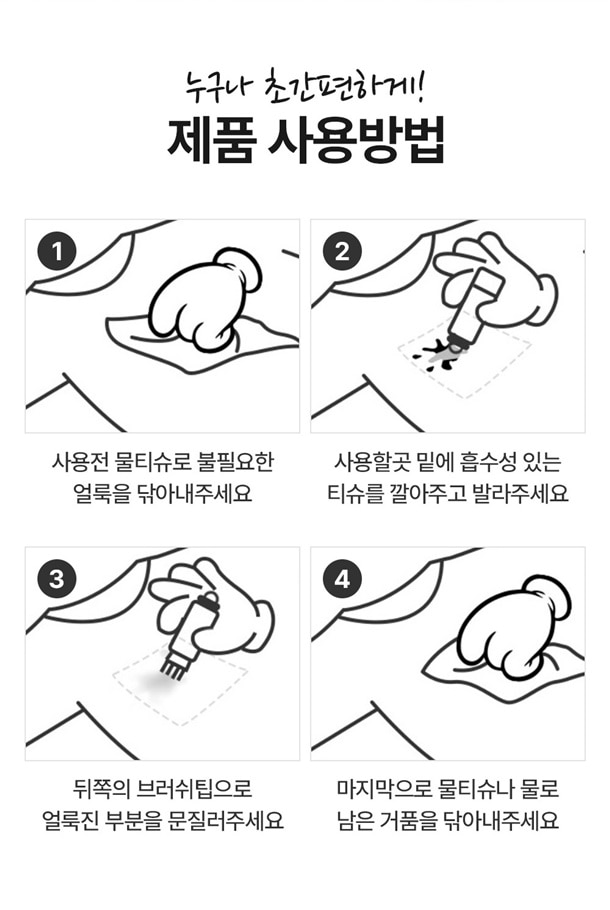 누구나 초간편하게!
제품 사용방법

1

사용전 물티슈로 불필요한 얼룩을 닦아내주세요

2

사용할곳 밑에 흡수성 있는 티슈를 깔아주고 발라주세요

3

뒤쪽의 브러쉬팁으로 얼룩진 부분을 문질러주세요

4

마지막으로 물티슈나 물로 남은 거품을 닦아내주세요