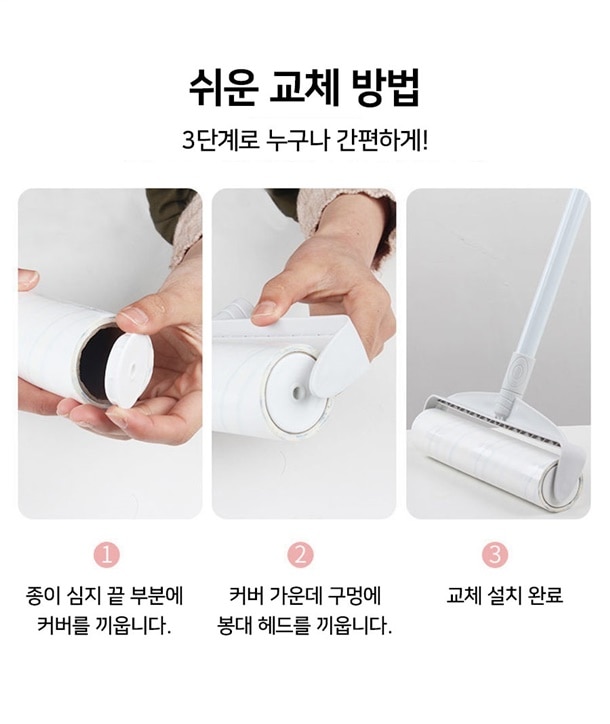 쉬운 교체 방법

3단계로 누구나 간편하게!

1

종이 심지 끝 부분에 커버를 끼웁니다.

2

커버 가운데 구멍에 봉대 헤드를 끼웁니다.

3

교체 설치 완료