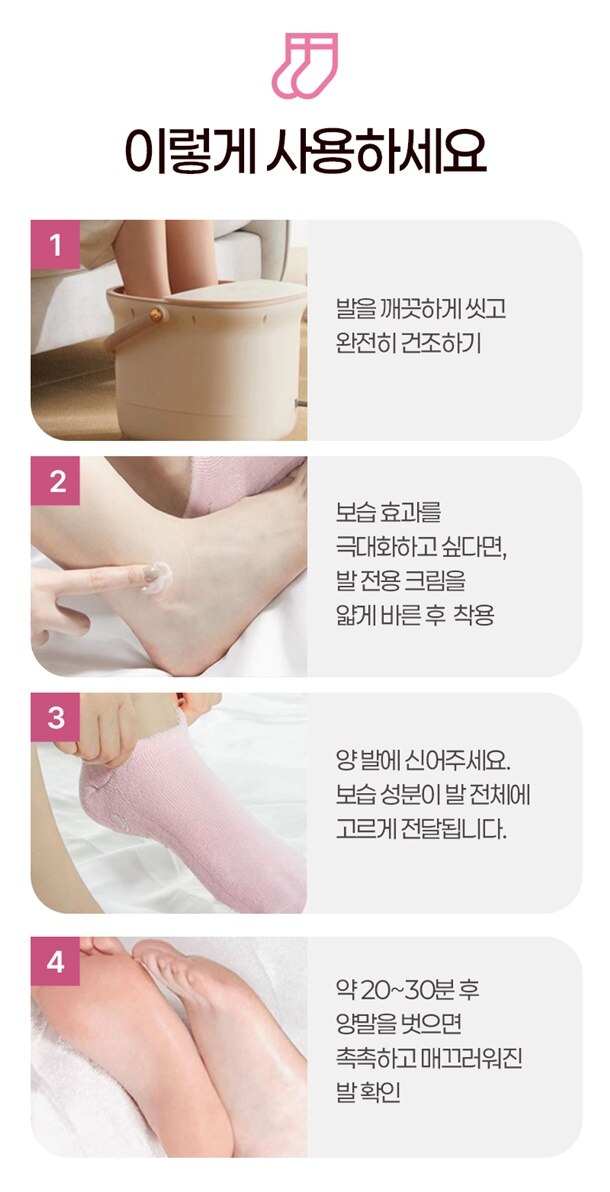 이렇게 사용하세요

1

발을 깨끗하게 씻고 완전히 건조하기

2

보습 효과를 극대화하고 싶다면, 발 전용 크림을 얇게 바른 후 착용

3

양 발에 신어주세요. 보습 성분이 발 전체에 고르게 전달됩니다.

4

약 20~30분 후 양말을 벗으면 촉촉하고 매끄러워진 발 확인