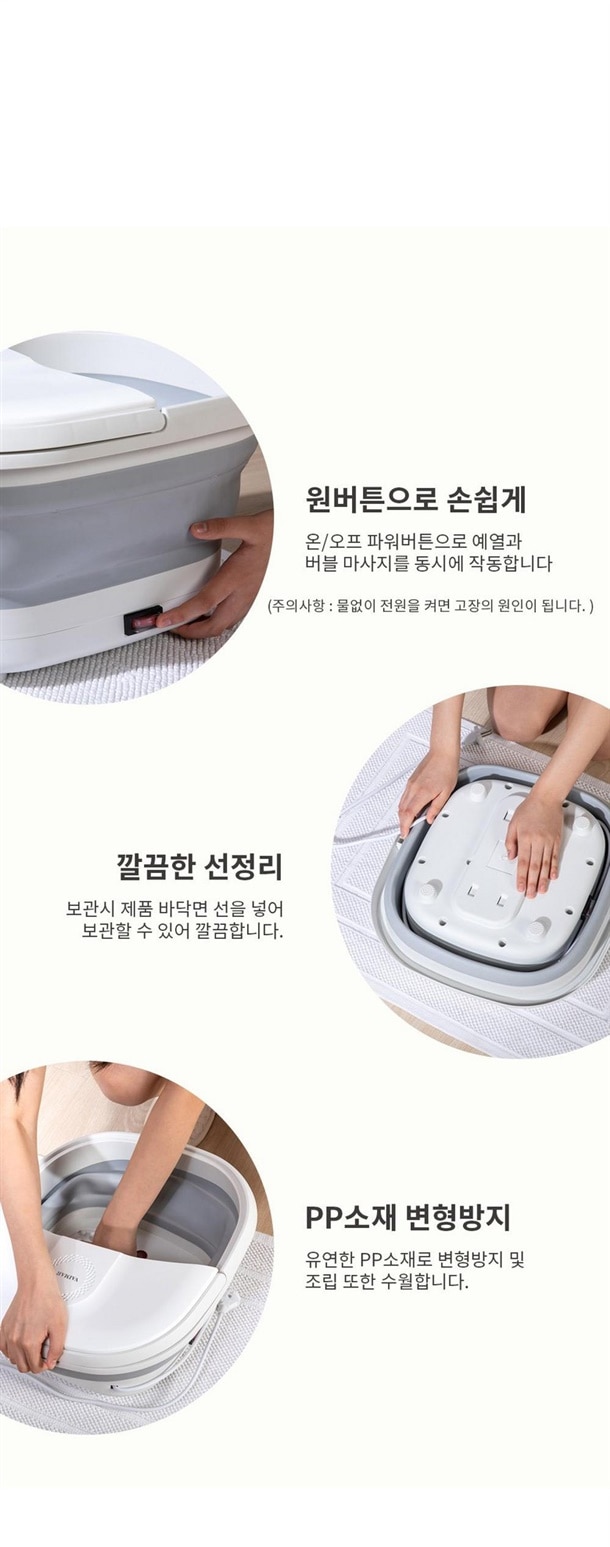 원버튼으로 손쉽게

온/오프 파워버튼으로 예열과 버블 마사지를 동시에 작동합니다

(주의사항 : 물없이 전원을 켜면 고장의 원인이 됩니다. )

깔끔한 선정리

보관시 제품 바닥면 선을 넣어 보관할 수 있어 깔끔합니다.

PP소재 변형방지

유연한 PP소재로 변형방지 및 조립 또한 수월합니다.