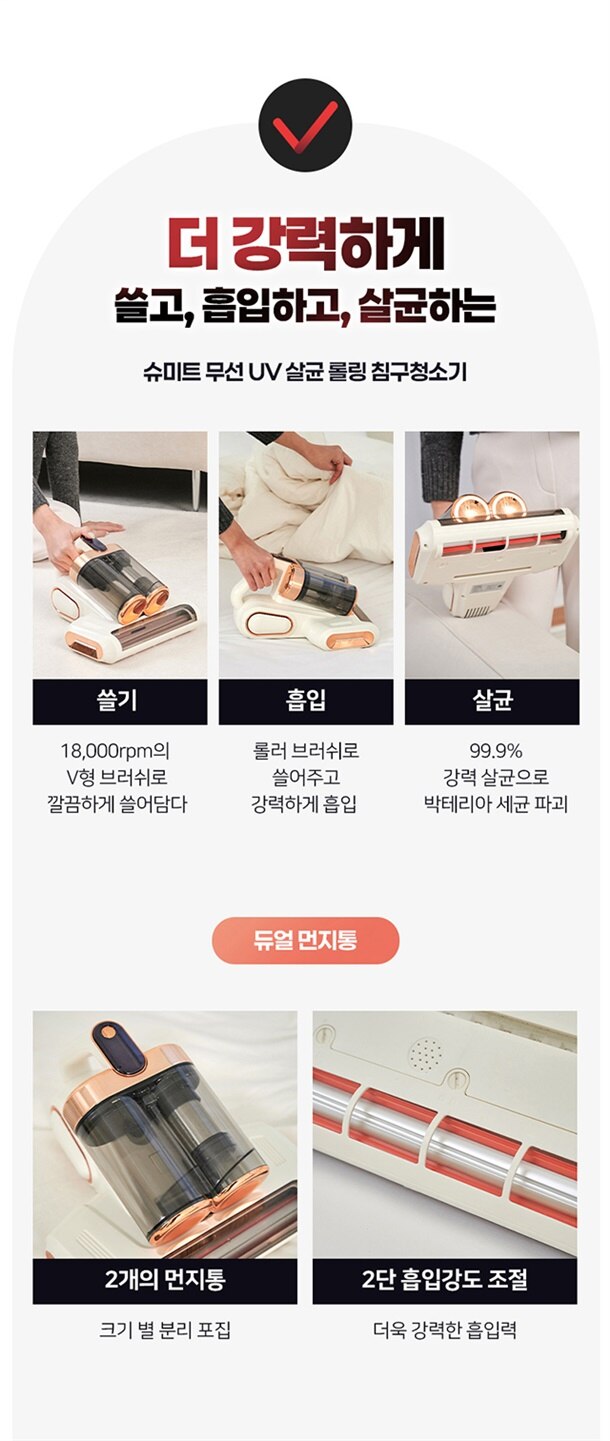 더 강력하게
쓸고, 흡입하고, 살균하는

슈미트 무선 UV 살균 롤링 침구청소기

쓸기

18,000rpm의 V형 브러쉬로 깔끔하게 쓸어담다

흡입

롤러 브러쉬로 쓸어주고 강력하게 흡입

살균

99.9% 강력 살균으로 박테리아 세균 파괴

듀얼 먼지통

2개의 먼지통

크기 별 분리 포집

2단 흡입강도 조절

더욱 강력한 흡입력