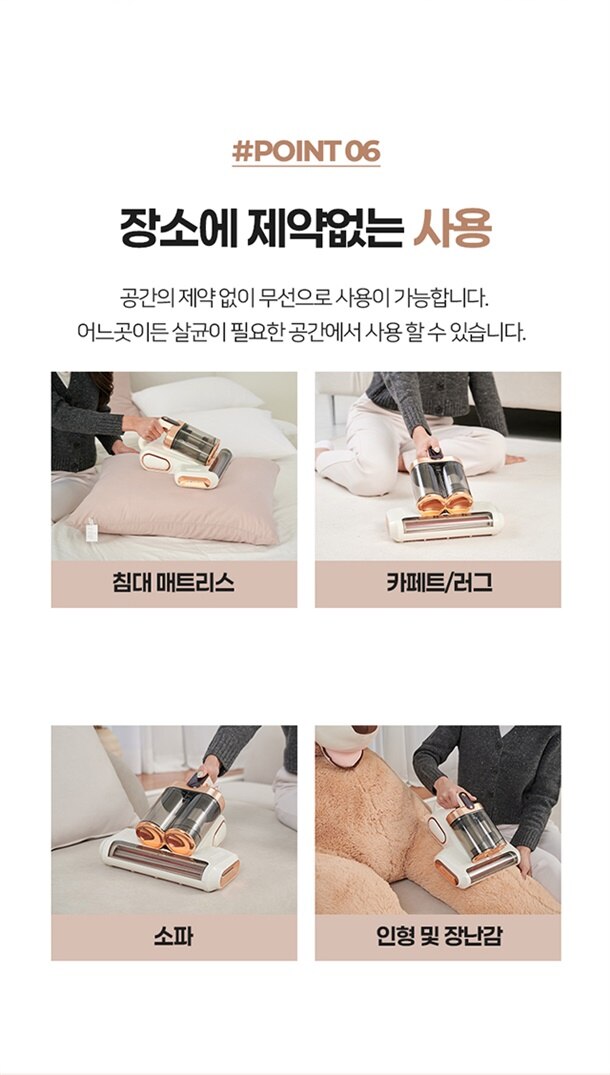 #POINT 06

장소에 제약없는 사용

공간의 제약 없이 무선으로 사용이 가능합니다.
어느곳이든 살균이 필요한 공간에서 사용 할 수 있습니다.

침대 매트리스

카페트/러그

소파

인형 및 장난감