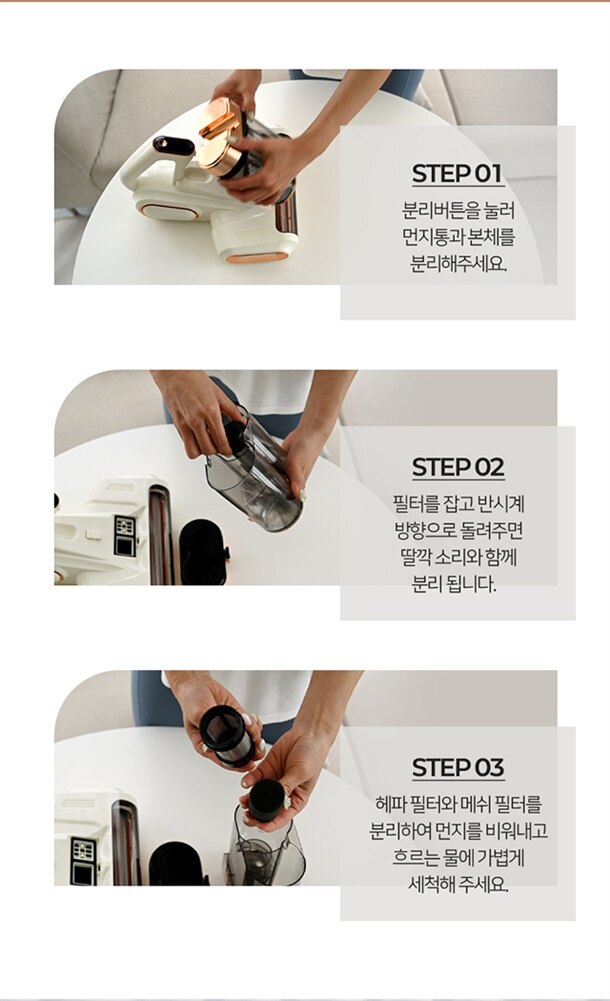 STEP 01

분리버튼을 눌러
먼지통과 본체를
분리해주세요.

STEP 02

필터를 잡고 반시계
방향으로 돌려주면
딸깍 소리와 함께
분리 됩니다.

STEP 03

헤파 필터와 메쉬 필터를
분리하여 먼지를 비워내고
흐르는 물에 가볍게
세척해 주세요.