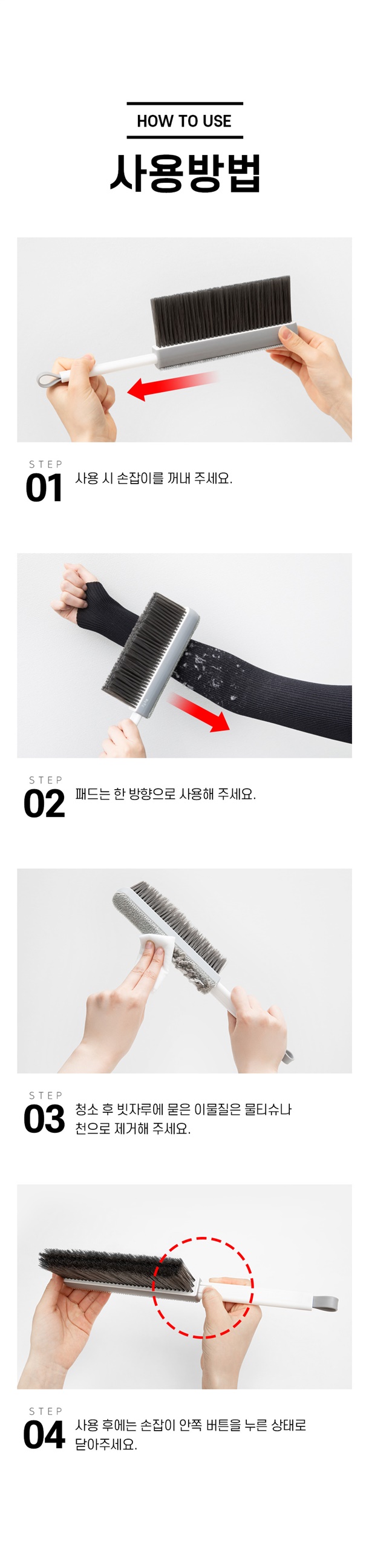 HOW TO USE

사용방법

STEP
01
사용 시 손잡이를 꺼내 주세요.

STEP
02
패드는 한 방향으로 사용해 주세요.

STEP
03
청소 후 빗자루에 묻은 이물질은 물티슈나 천으로 제거해 주세요.

STEP
04
사용 후에는 손잡이 안쪽 버튼을 누른 상태로 닫아주세요.