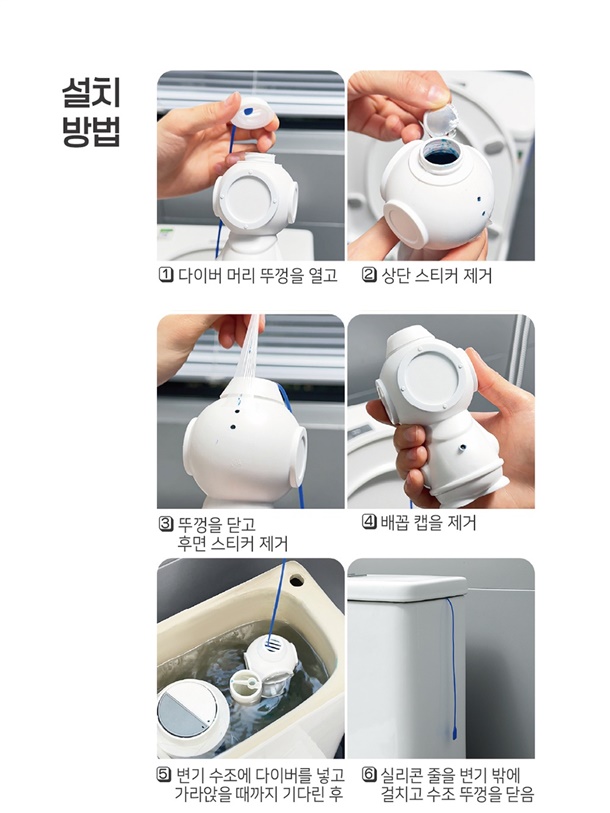 설치
방법

1 다이버 머리 뚜껑을 열고

2 상단 스티커 제거

3 뚜껑을 닫고
후면 스티커 제거

4 배꼽 캡을 제거

5 변기 수조에 다이버를 넣고
가라앉을 때까지 기다린 후

6 실리콘 줄을 변기 밖에
걸치고 수조 뚜껑을 닫음