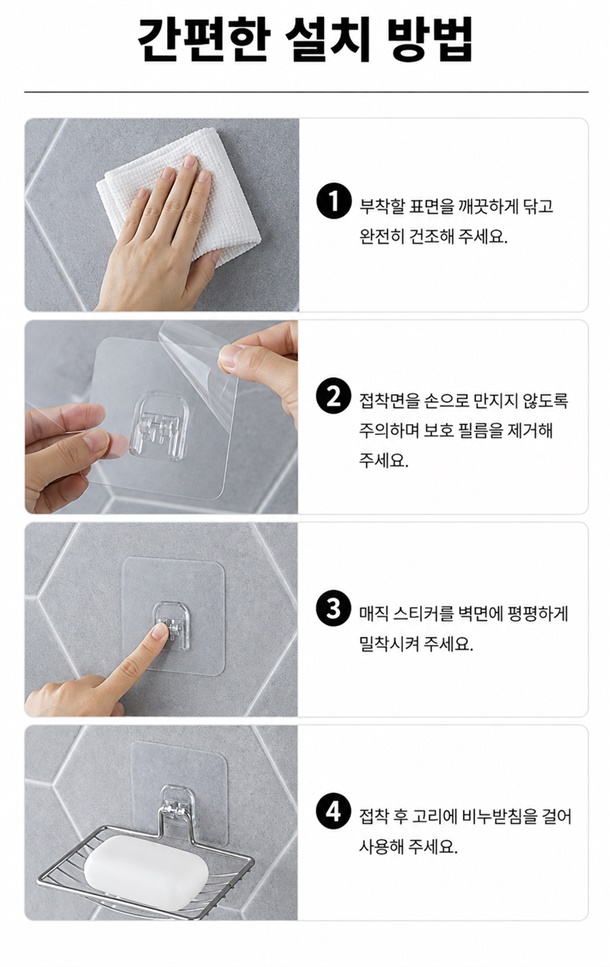 간편한 설치 방법

1 부착할 표면을 깨끗하게 닦고 완전히 건조해 주세요.

2 접착면을 손으로 만지지 않도록 주의하며 보호 필름을 제거해 주세요.

3 매직 스티커를 벽면에 평평하게 밀착시켜 주세요.

4 접착 후 고리에 비누받침을 걸어 사용해 주세요.