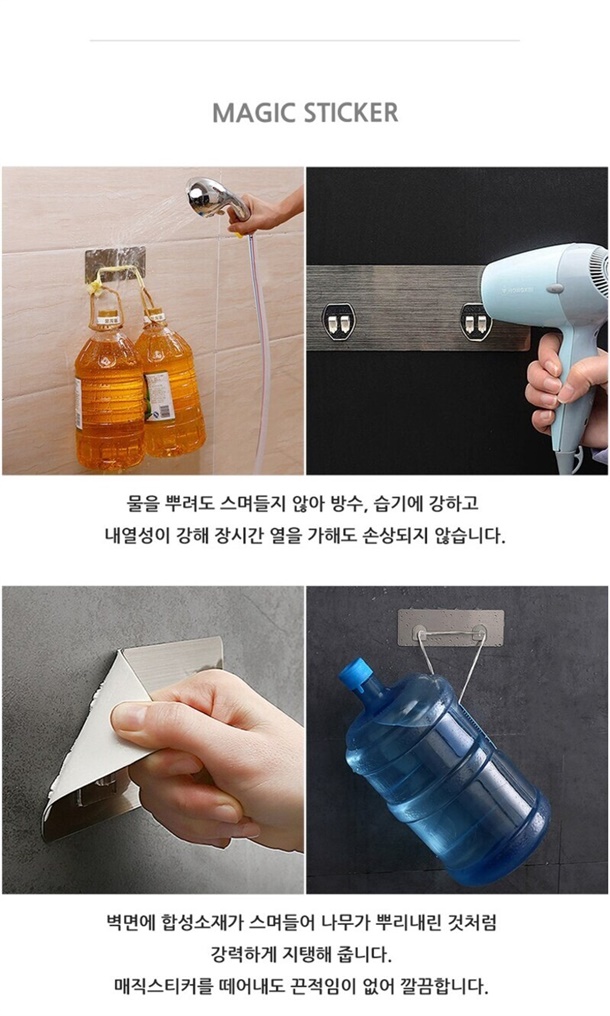 MAGIC STICKER

물을 뿌려도 스며들지 않아 방수, 습기에 강하고
내열성이 강해 장시간 열을 가해도 손상되지 않습니다.

벽면에 합성소재가 스며들어 나무가 뿌리내린 것처럼
강력하게 지탱해 줍니다.
매직스티커를 떼어내도 끈적임이 없어 깔끔합니다.